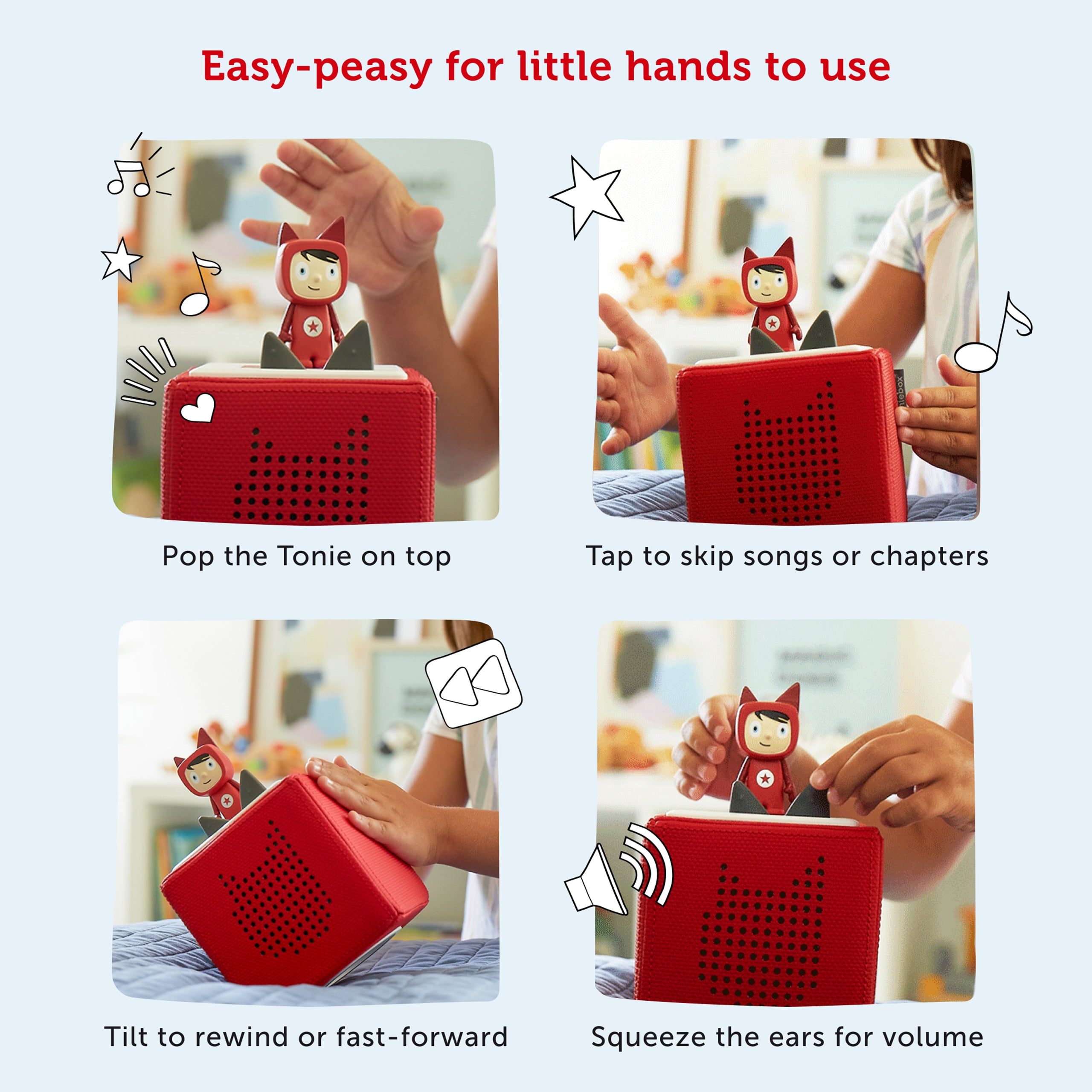 Easy-peasy for little hands to use

Pop the Tonie on top

Tap to skip songs or chapters

Tilt to rewind or fast-forward

Squeeze the ears for volume