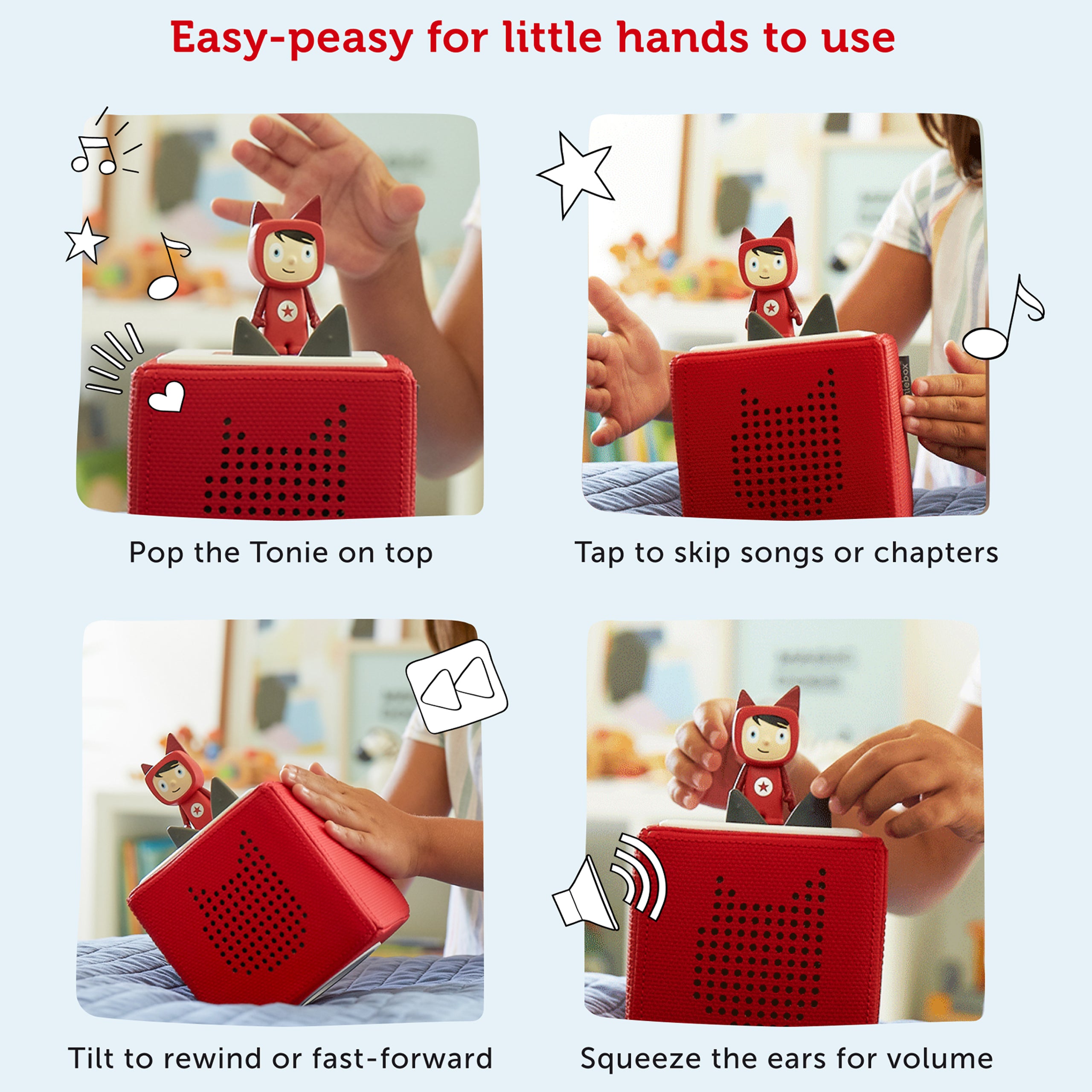 Easy-peasy for little hands to use

Pop the Tonie on top

Tap to skip songs or chapters

Tilt to rewind or fast-forward

Squeeze the ears for volume